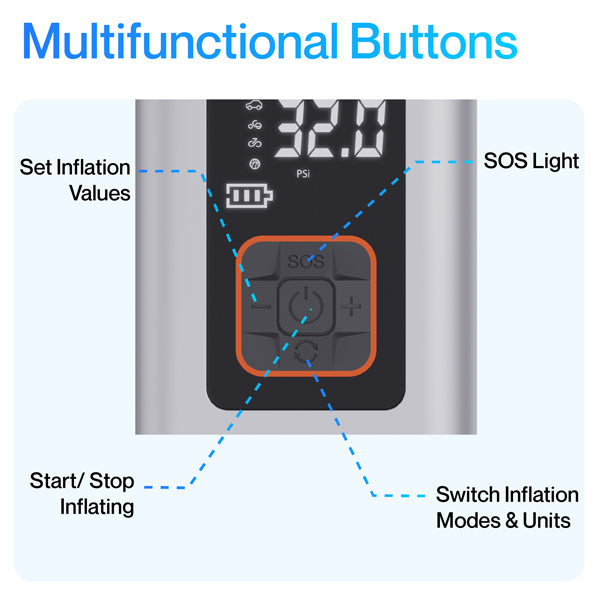 Multifunctional Buttons

32.0

PSi

Set Inflation Values

SOS Light

SOS

−

+

Start/ Stop Inflating

Switch Inflation Modes & Units